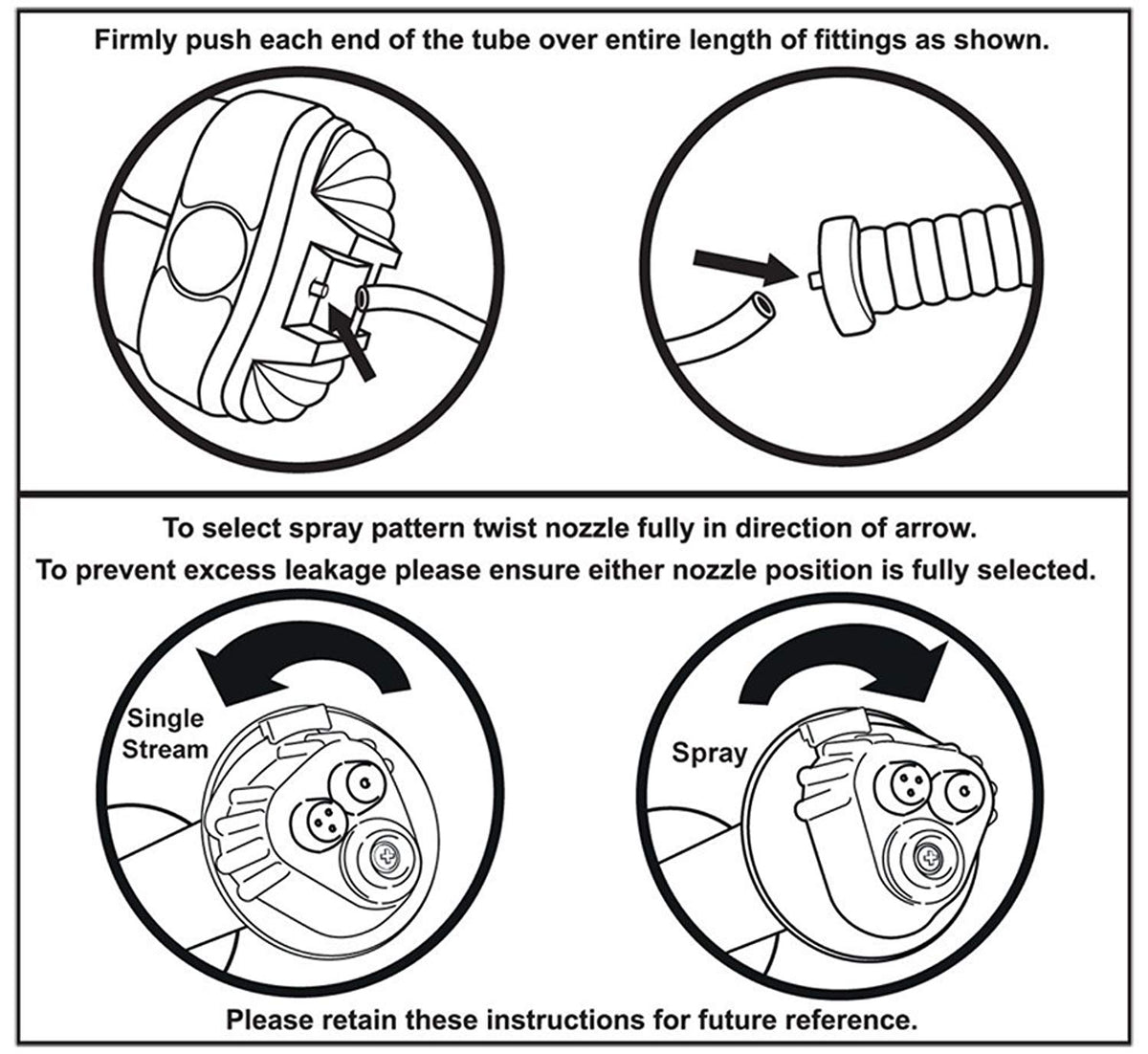 Firmly push each end of the tube over entire length of fittings as shown.

To select spray pattern twist nozzle fully in direction of arrow.
To prevent excess leakage please ensure either nozzle position is fully selected.

Single Stream

Spray

Please retain these instructions for future reference.