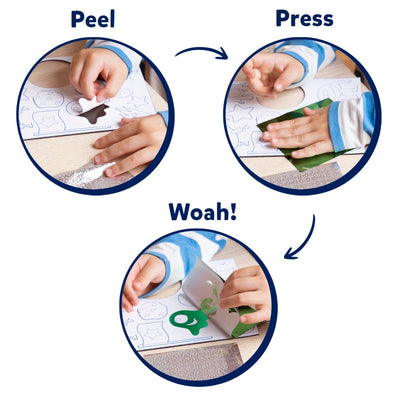 Peel

Press

Woah!